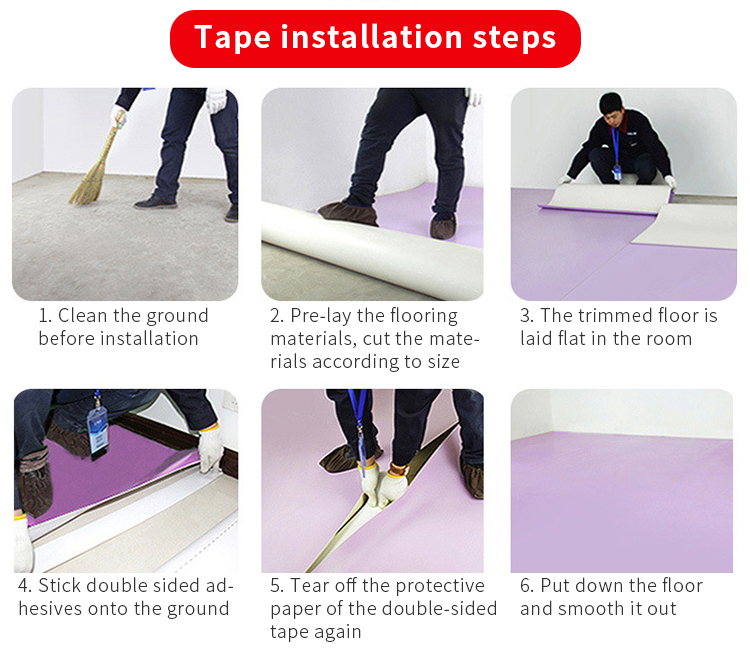 Tape installation steps

1. Clean the ground before installation

2. Pre-lay the flooring materials, cut the materials according to size

3. The trimmed floor is laid flat in the room

4. Stick double sided adhesives onto the ground

5. Tear off the protective paper of the double-sided tape again

6. Put down the floor and smooth it out